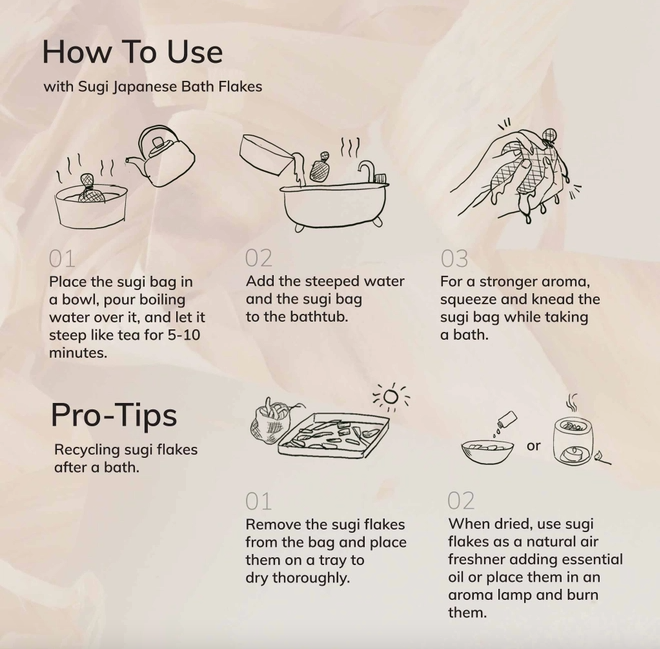 How To Use

with Sugi Japanese Bath Flakes

01
Place the sugi bag in a bowl, pour boiling water over it, and let it steep like tea for 5-10 minutes.

02
Add the steeped water and the sugi bag to the bathtub.

03
For a stronger aroma, squeeze and knead the sugi bag while taking a bath.

Pro-Tips

Recycling sugi flakes after a bath.

or

01
Remove the sugi flakes from the bag and place them on a tray to dry thoroughly.

02
When dried, use sugi flakes as a natural air freshner adding essential oil or place them in an aroma lamp and burn them.