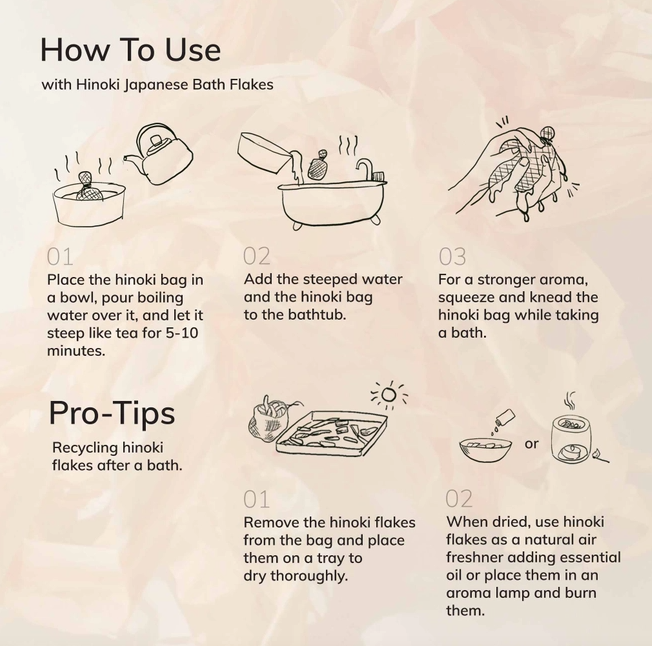 How To Use

with Hinoki Japanese Bath Flakes

01
Place the hinoki bag in a bowl, pour boiling water over it, and let it steep like tea for 5-10 minutes.

02
Add the steeped water and the hinoki bag to the bathtub.

03
For a stronger aroma, squeeze and knead the hinoki bag while taking a bath.

Pro-Tips

Recycling hinoki flakes after a bath.

01
Remove the hinoki flakes from the bag and place them on a tray to dry thoroughly.

or

02
When dried, use hinoki flakes as a natural air freshner adding essential oil or place them in an aroma lamp and burn them.